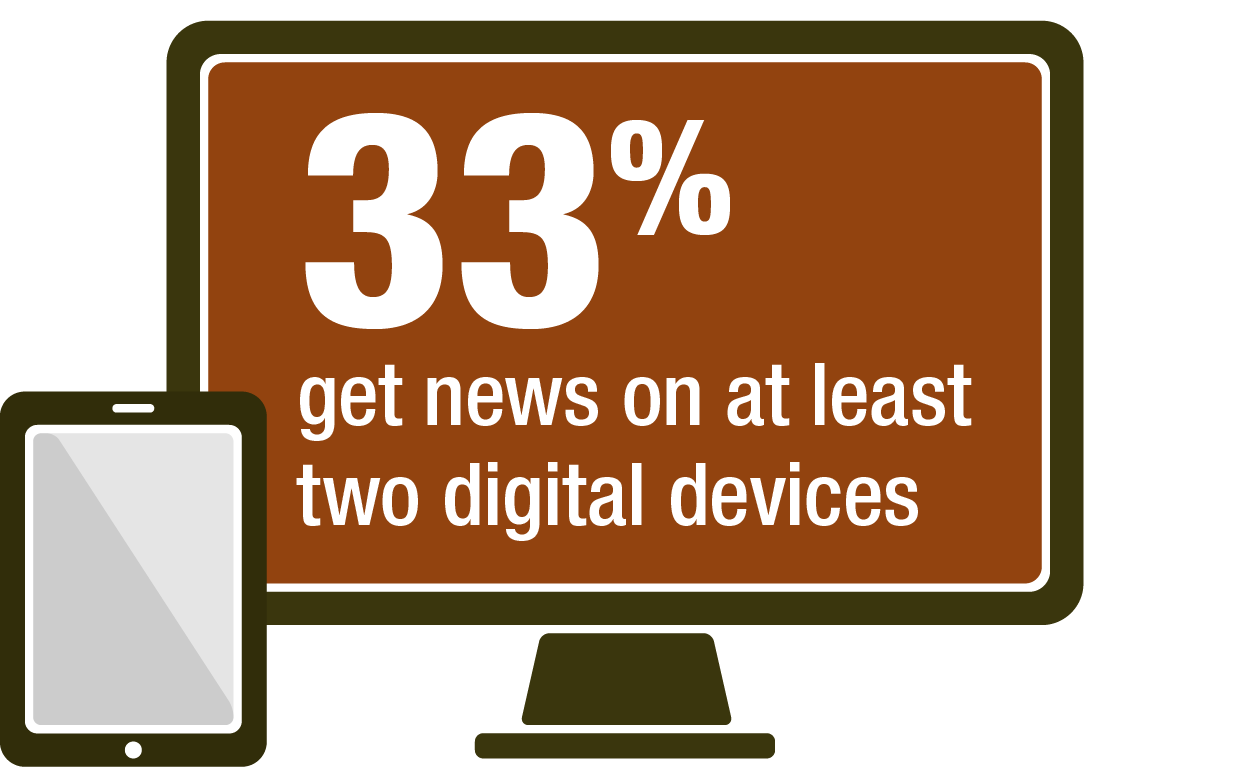 33%
get news on at least two digital devices