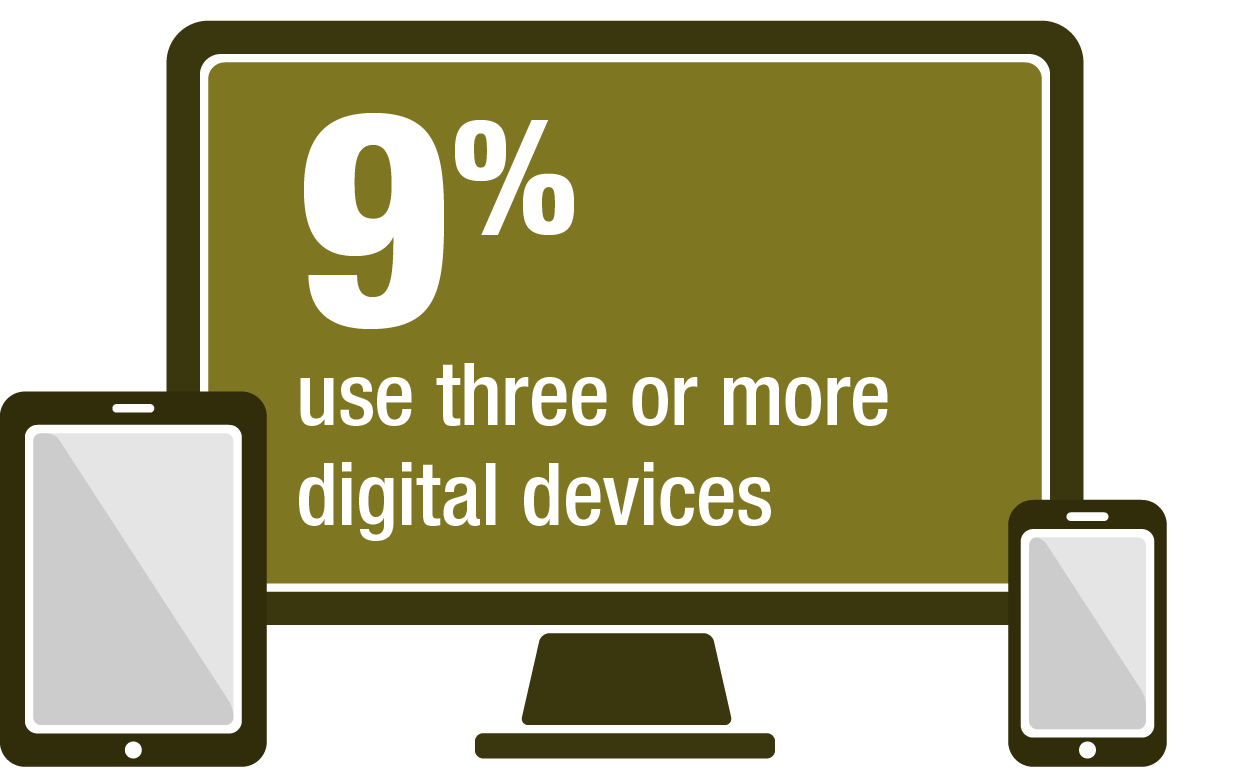 9%

use three or more digital devices