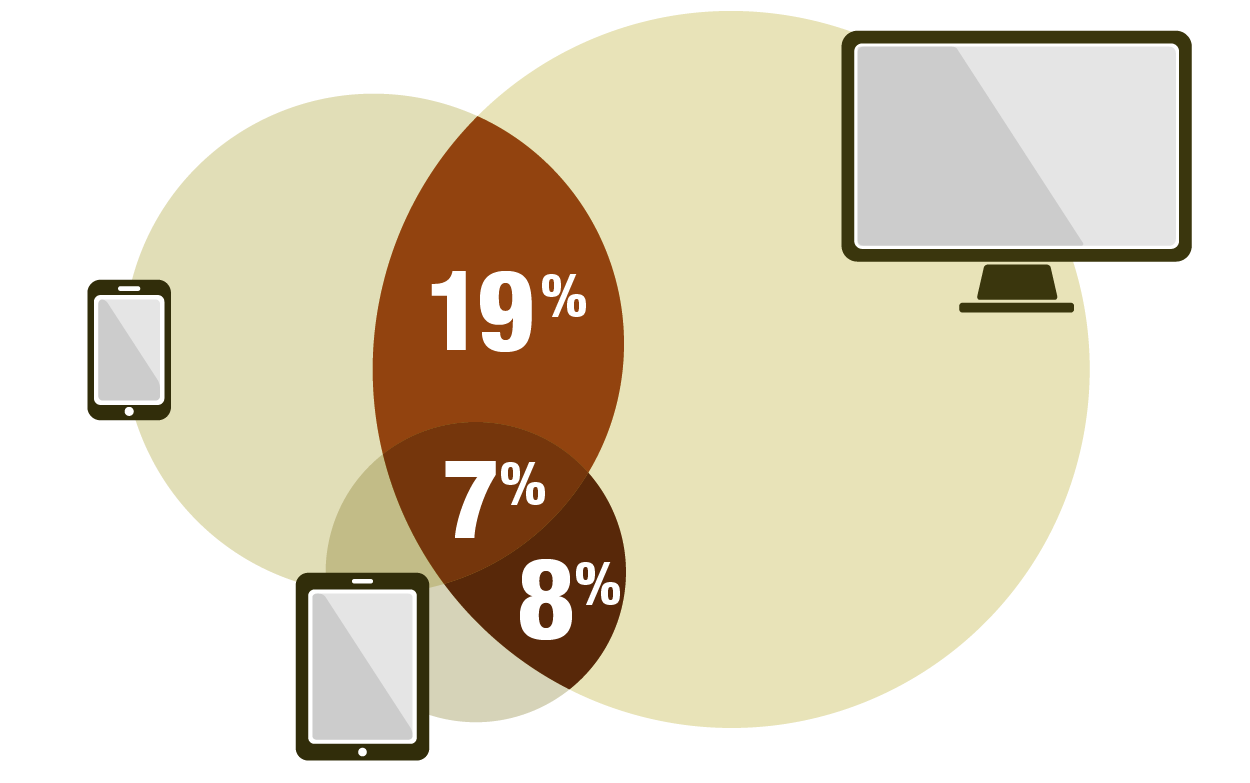 19%

7%

8%