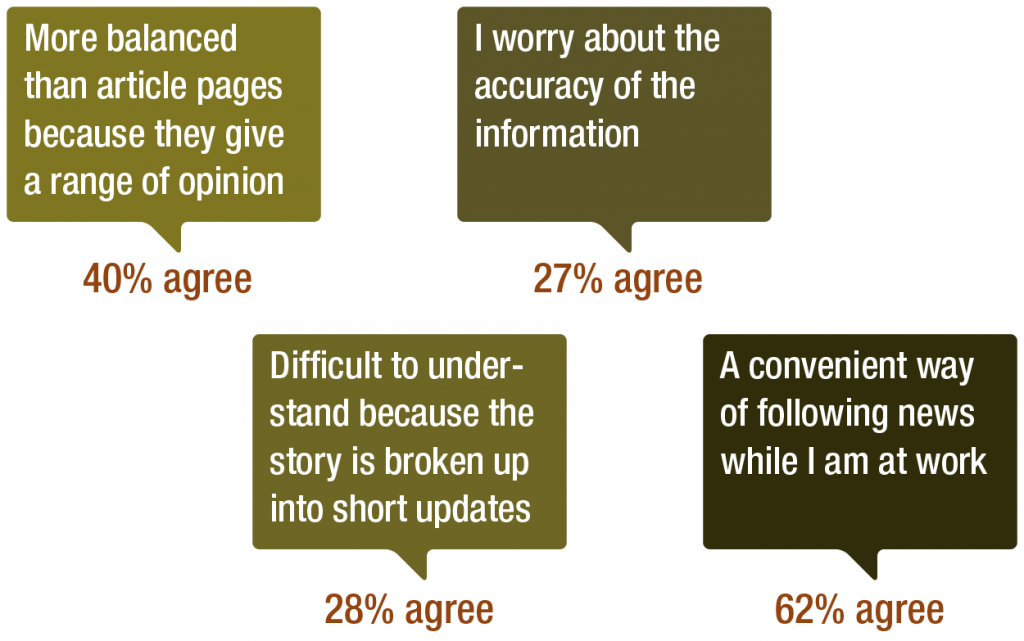 More balanced than article pages because they give a range of opinion

40% agree

I worry about the accuracy of the information

27% agree

Difficult to understand because the story is broken up into short updates

28% agree

A convenient way of following news while I am at work

62% agree