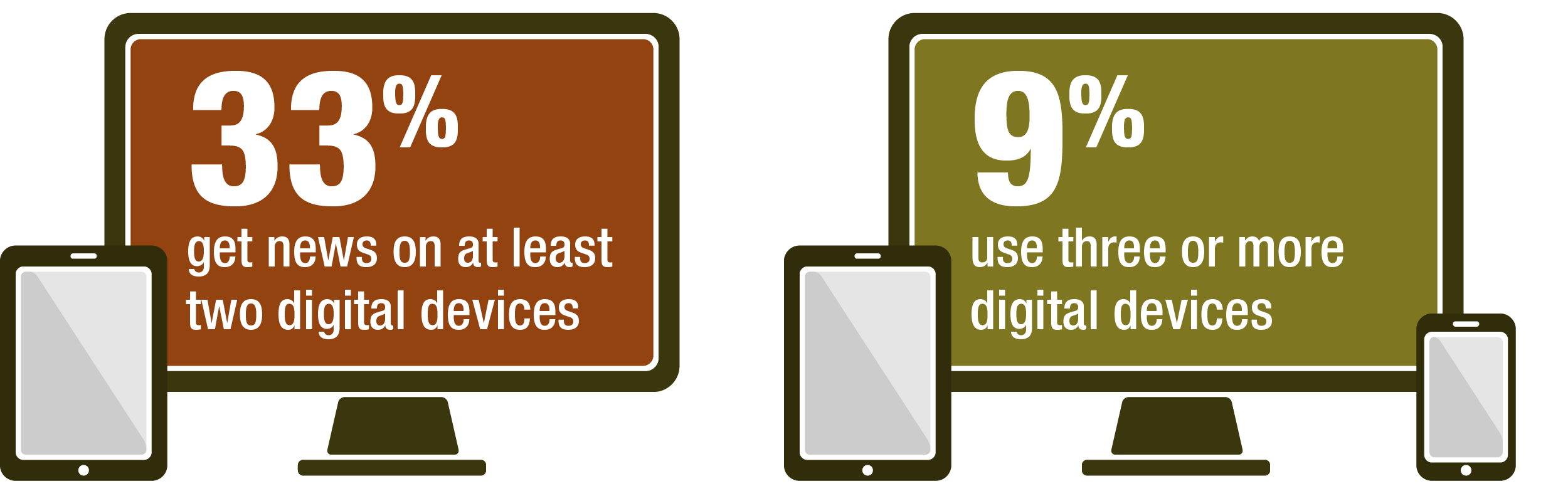 33%
get news on at least two digital devices

9%
use three or more digital devices