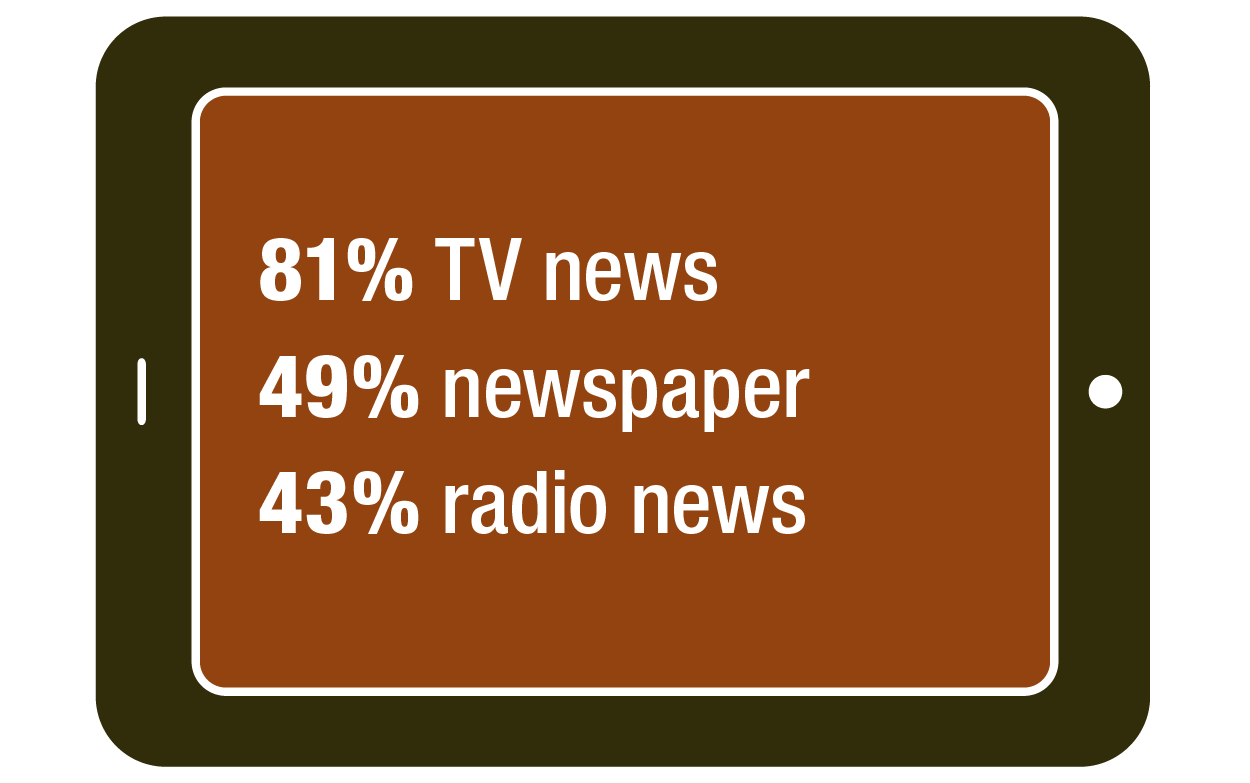 81% TV news
49% newspaper
43% radio news