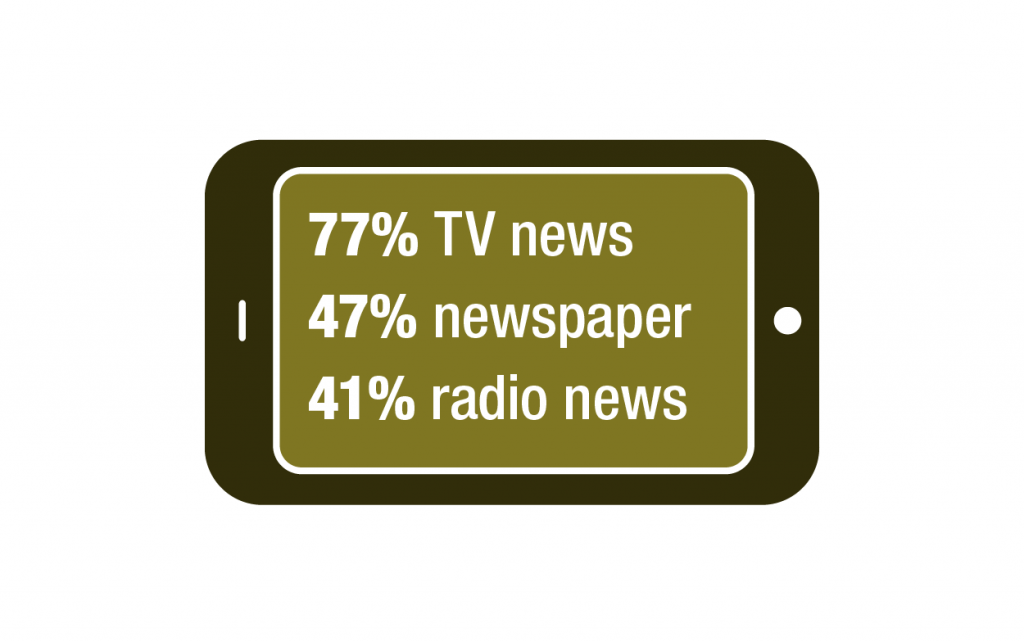 77% TV news
47% newspaper
41% radio news