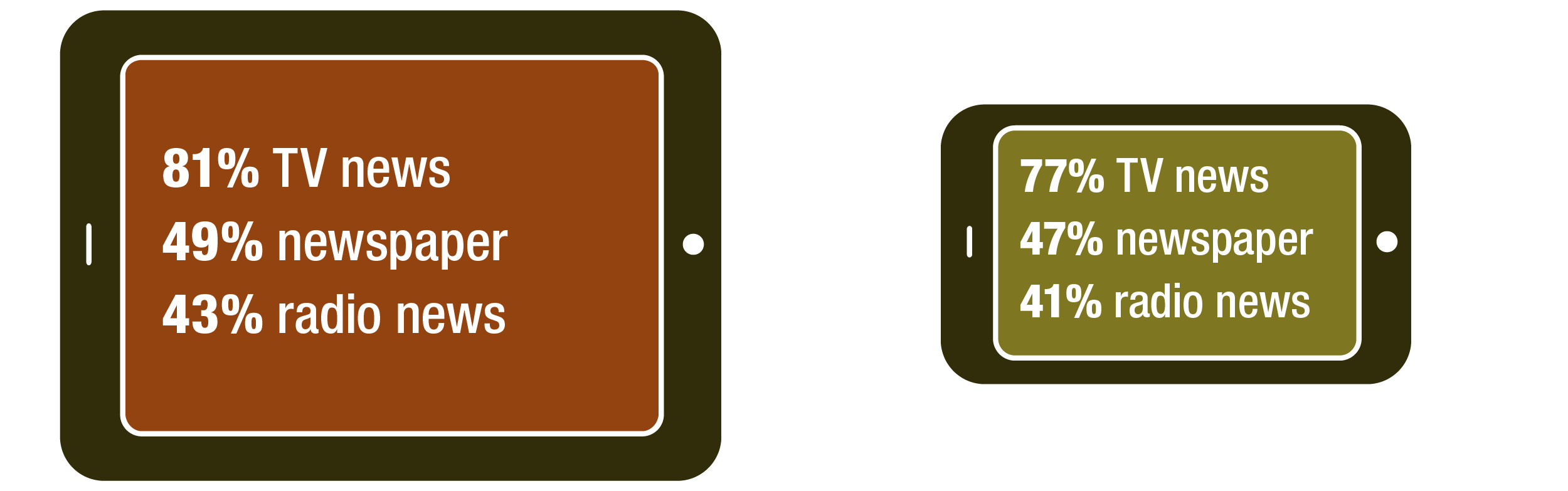 81% TV news
49% newspaper
43% radio news

77% TV news
47% newspaper
41% radio news